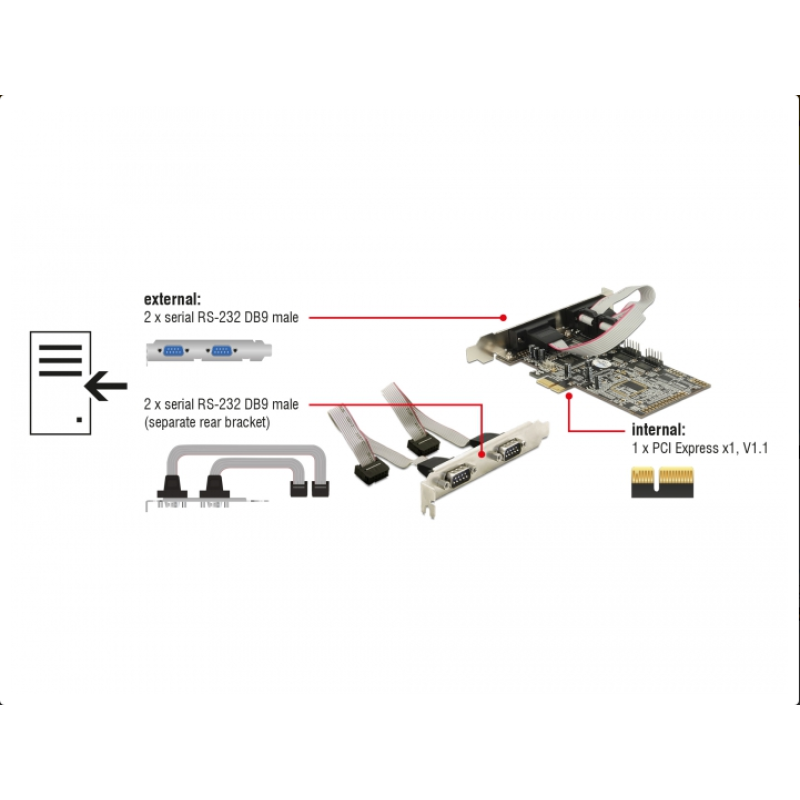 external:
2 x serial RS-232 DB9 male

2 x serial RS-232 DB9 male
(separate rear bracket)

internal:
1 x PCI Express x1, V1.1