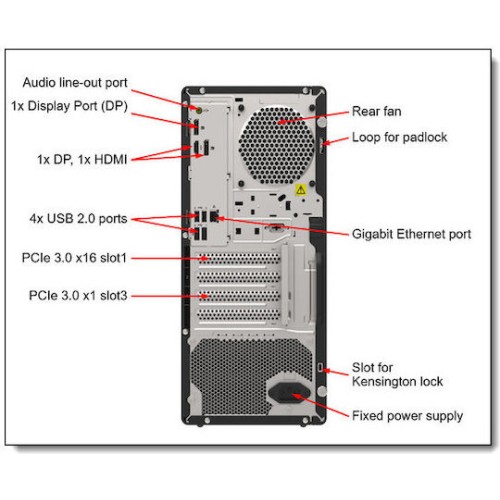 Audio line-out port

1x Display Port (DP)

1x DP, 1x HDMI

4x USB 2.0 ports

PCIe 3.0 x16 slot1

PCIe 3.0 x1 slot3

Rear fan

Loop for padlock

Gigabit Ethernet port

Slot for Kensington lock

Fixed power supply