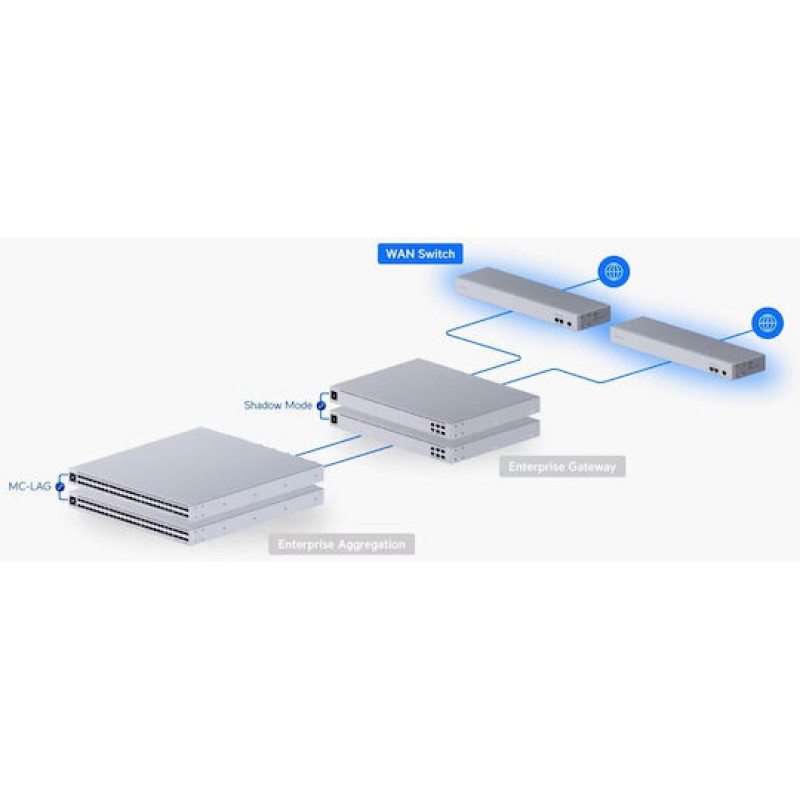 WAN Switch

Shadow Mode

Enterprise Gateway

MC-LAG

Enterprise Aggregation