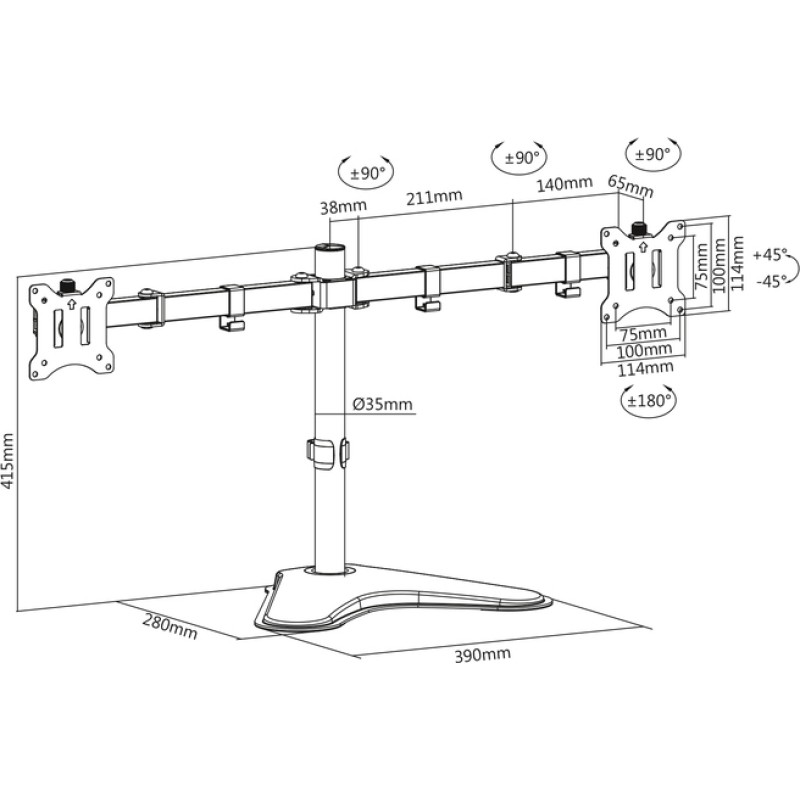 ±90°
±90°
±90°
38mm
211mm
140mm
65mm
75mm
100mm
114mm
+45°
-45°
75mm
100mm
114mm
±180°
Ø35mm
415mm
280mm
390mm