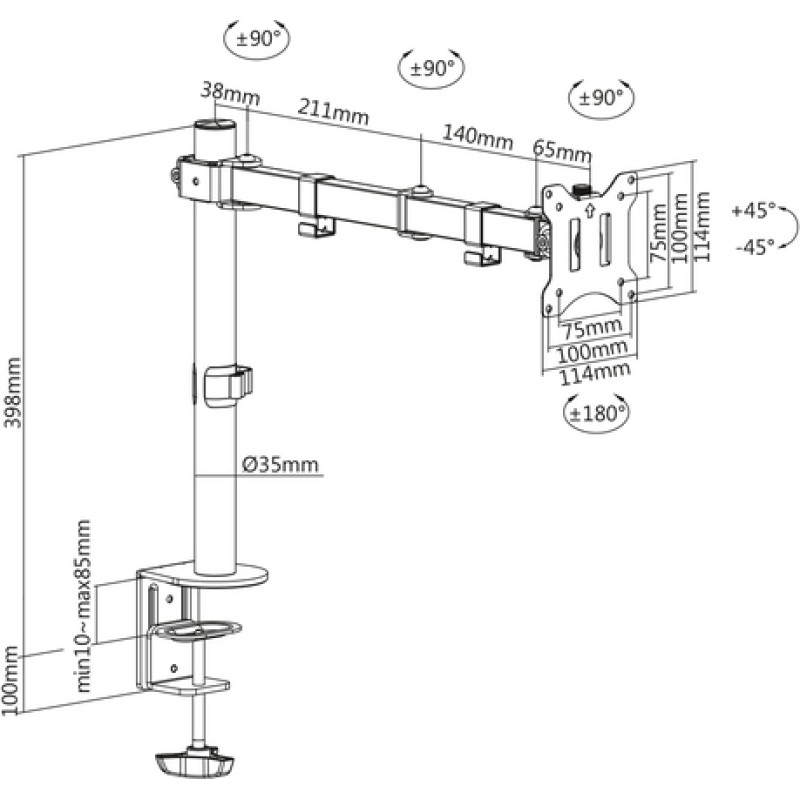 ±90°
±90°
±90°
38mm
211mm
140mm
65mm
75mm
100mm
114mm
+45°
-45°
75mm
100mm
114mm
±180°
398mm
Ø35mm
min10~max85mm
100mm