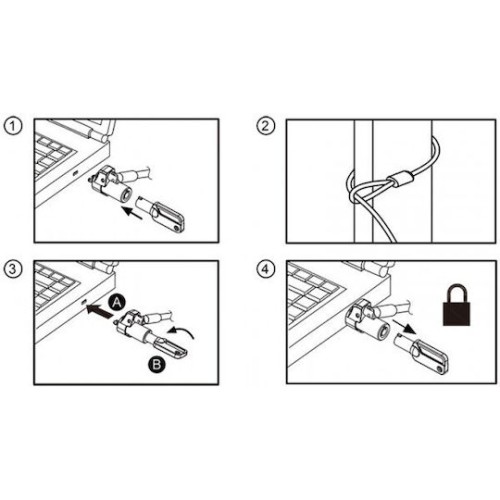 1

2

3

A

B

4