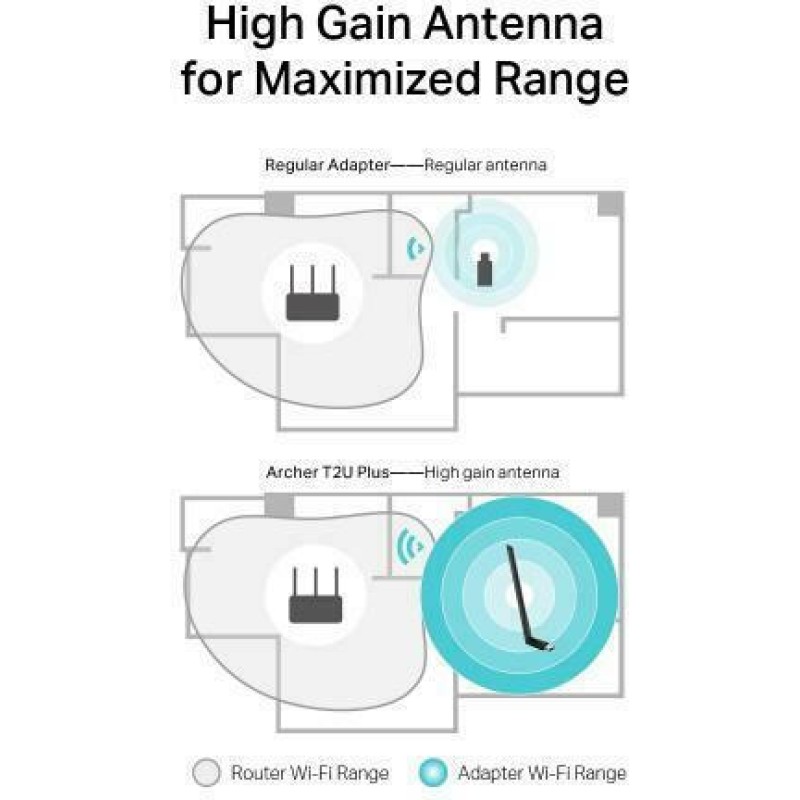 High Gain Antenna for Maximized Range

Regular Adapter——Regular antenna

Archer T2U Plus——High gain antenna

Router Wi-Fi Range Adapter Wi-Fi Range