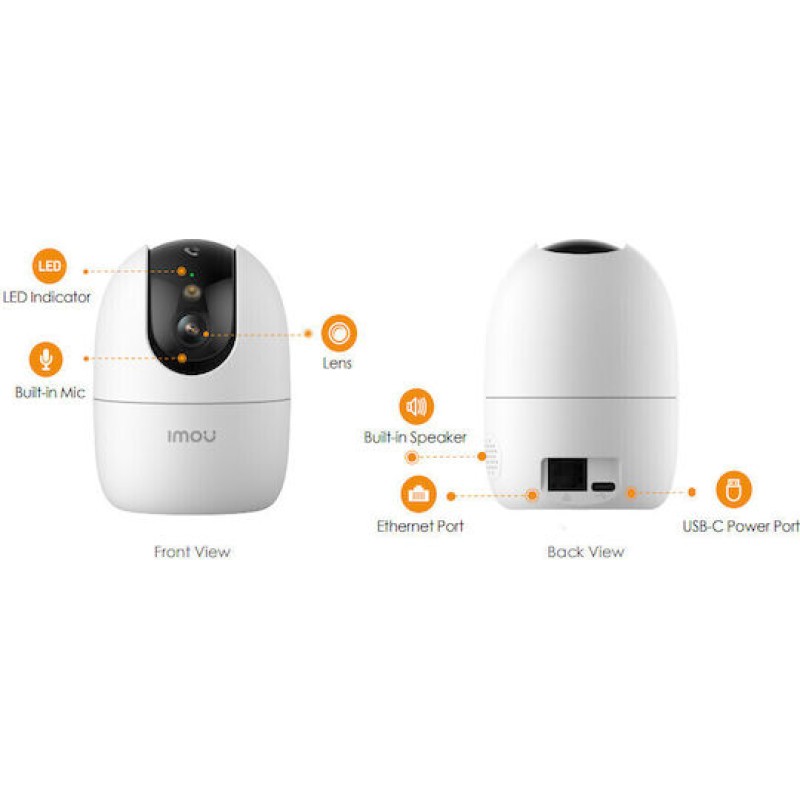 LED
LED Indicator
Built-in Mic
Lens
imou
Front View
Built-in Speaker
Ethernet Port
USB-C Power Port
Back View