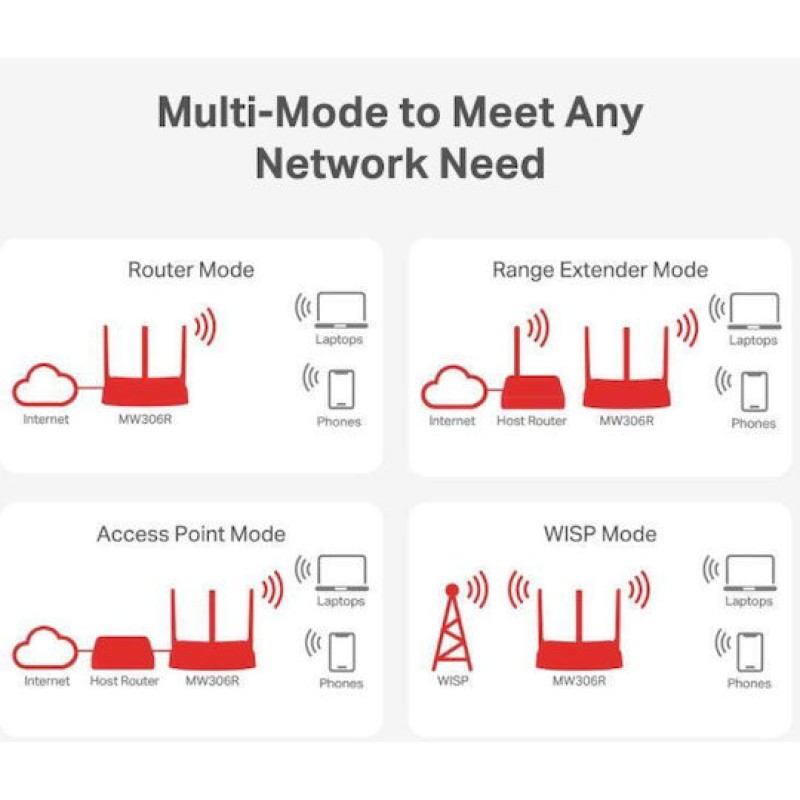 Multi-Mode to Meet Any Network Need

Router Mode

Internet MW306R

Laptops

Phones

Range Extender Mode

Internet Host Router MW306R

Laptops

Phones

Access Point Mode

Internet Host Router MW306R

Laptops

Phones

WISP Mode

WISP MW306R

Laptops

Phones